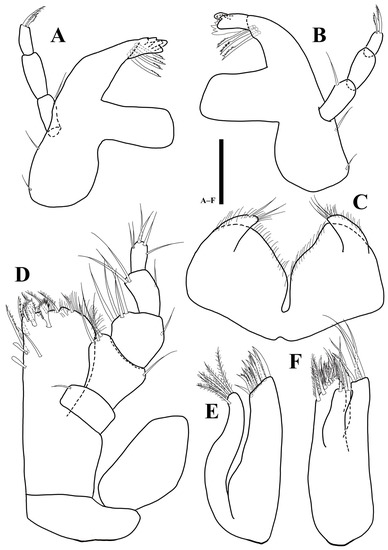 A
B
A–F
C
D
E
F