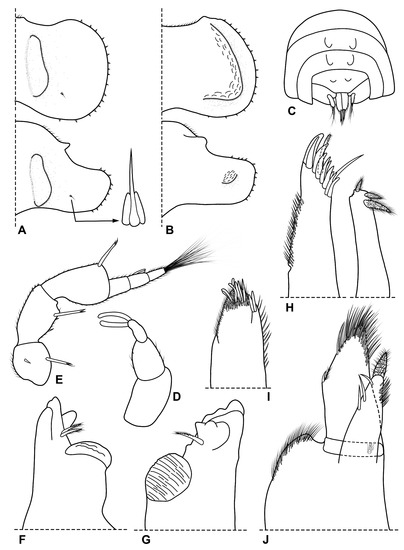 A
B
C
H
E
D
I
F
G
J