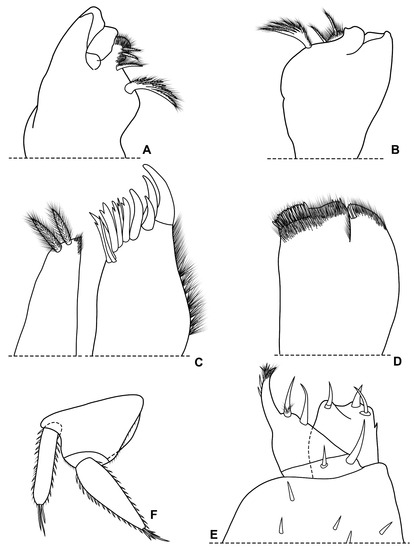 A
B
C
D
F
E