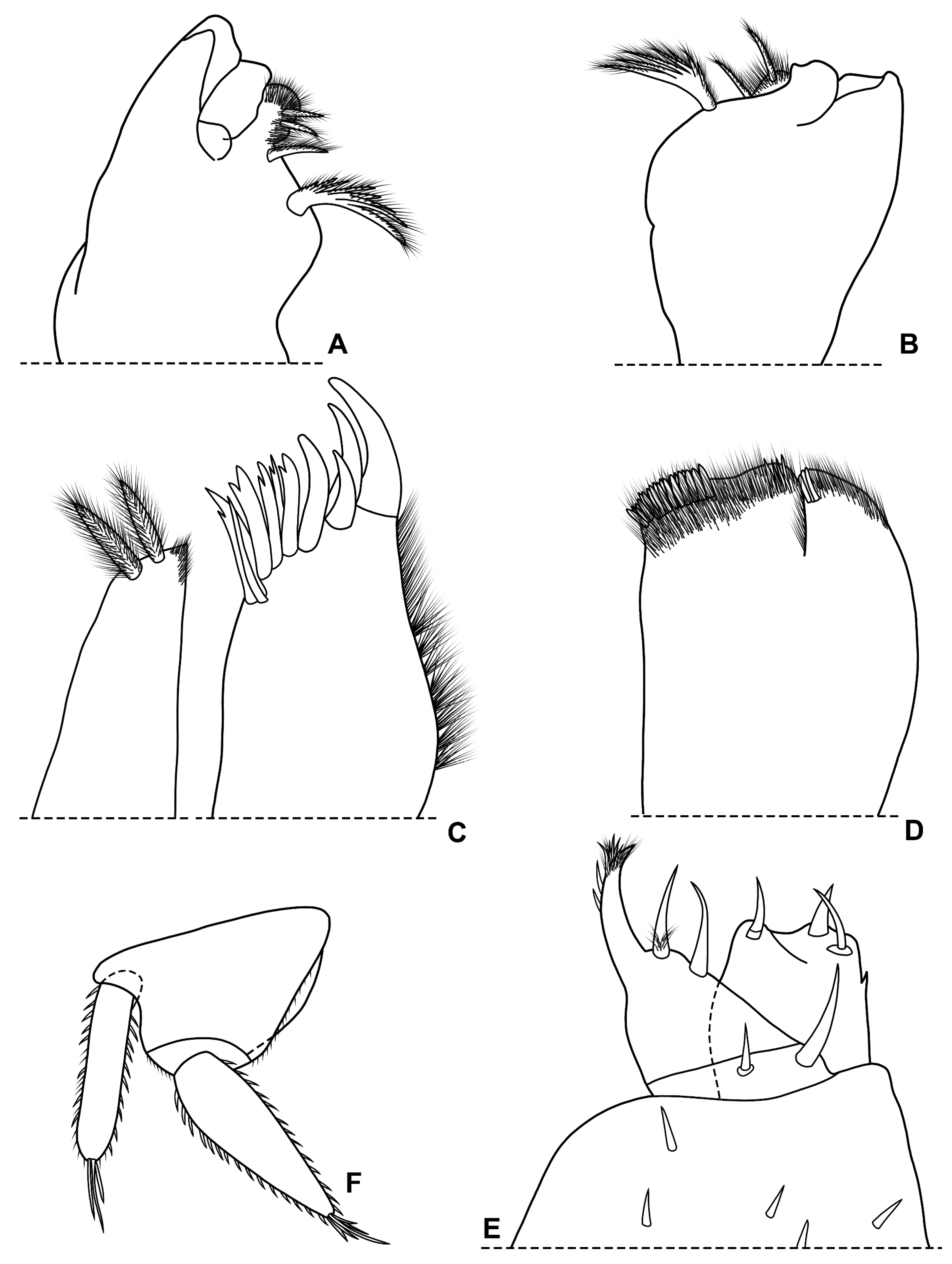 A

B

C

D

F

E