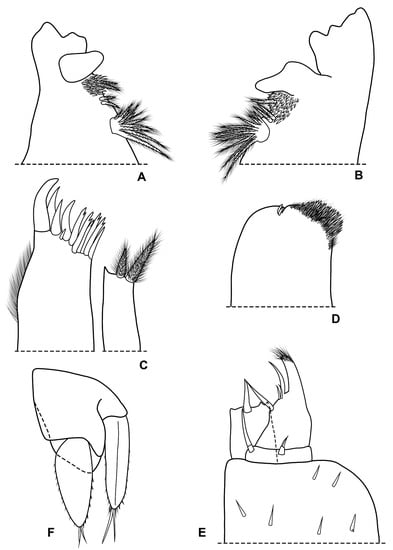 A

B

C

D

F

E