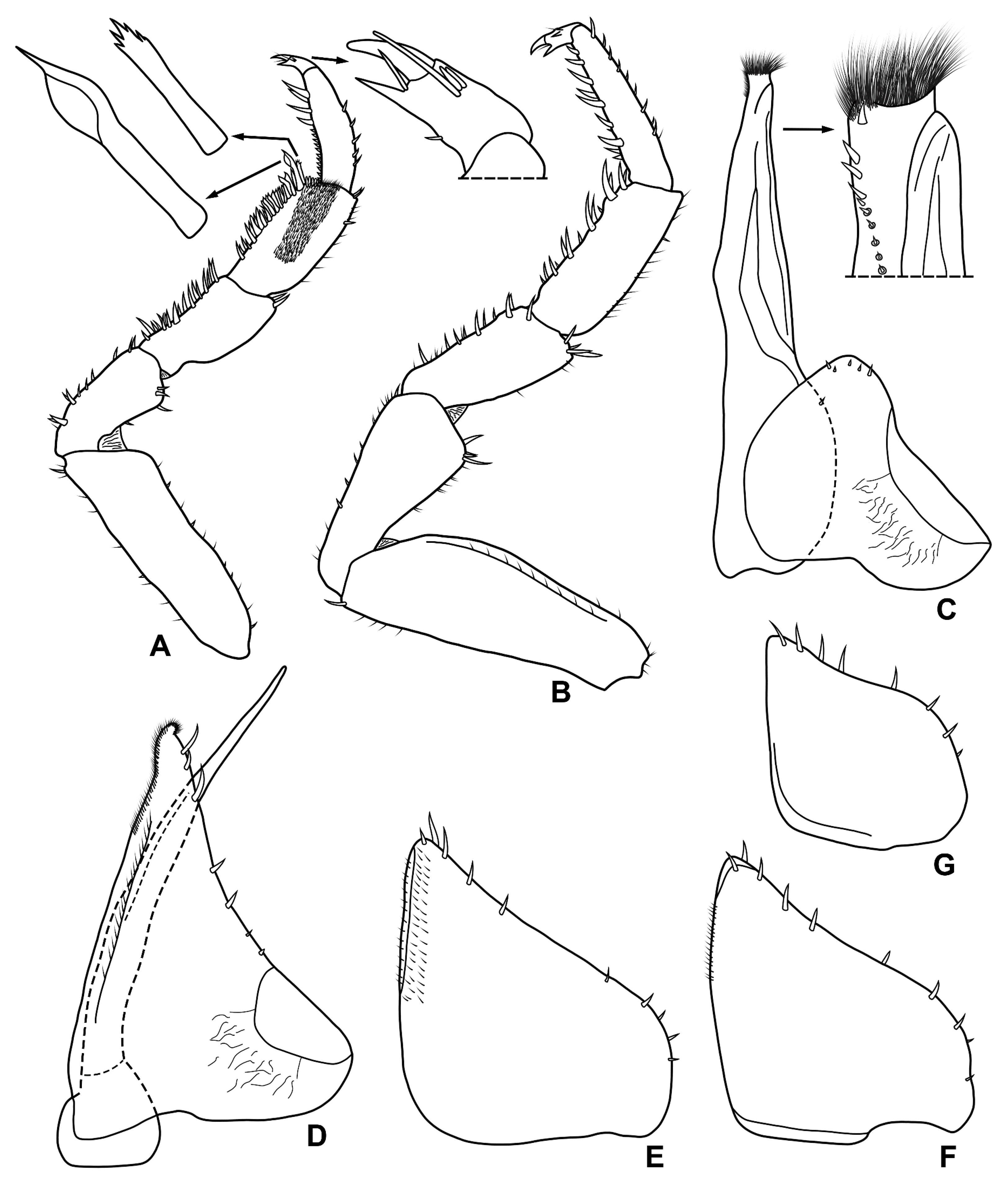 A

B

C

D

E

F

G