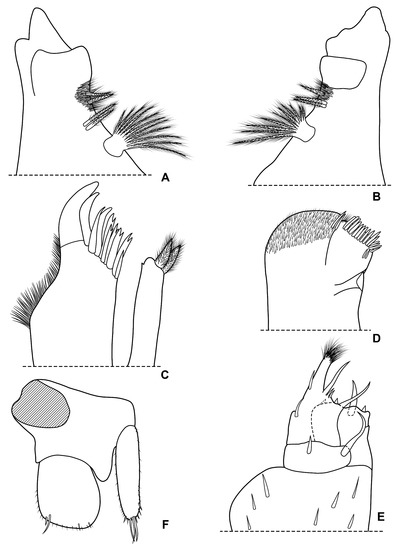 A

B

C

D

F

E