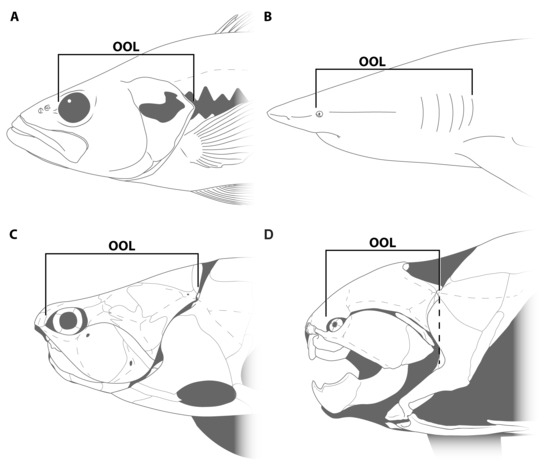 A

OOL

B

OOL

C

OOL

D

OOL