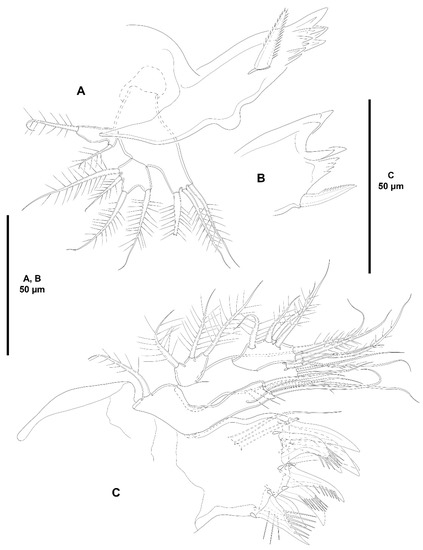 A

B

C
50 µm

A, B
50 µm

C