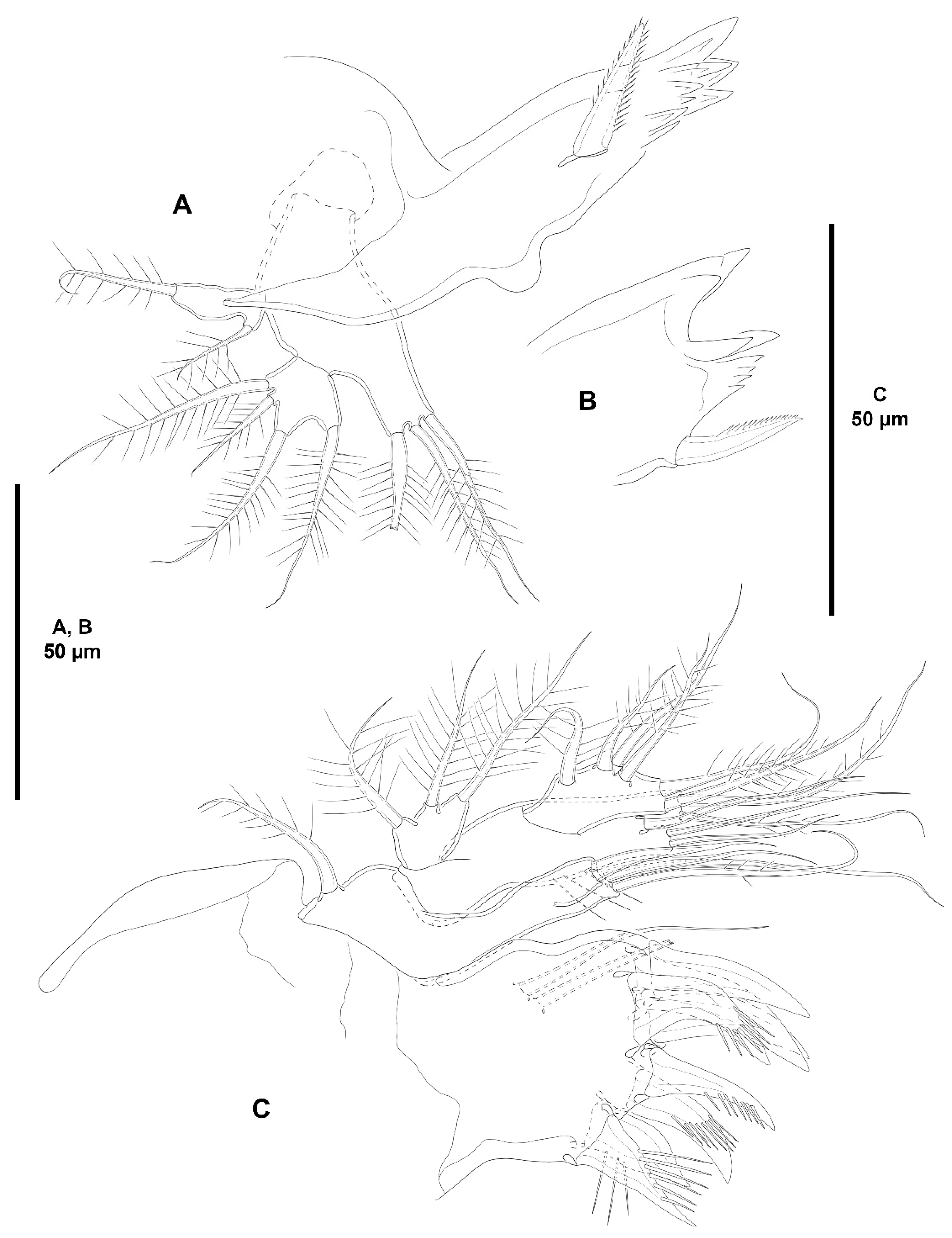 A

B

C
50 µm

A, B
50 µm

C