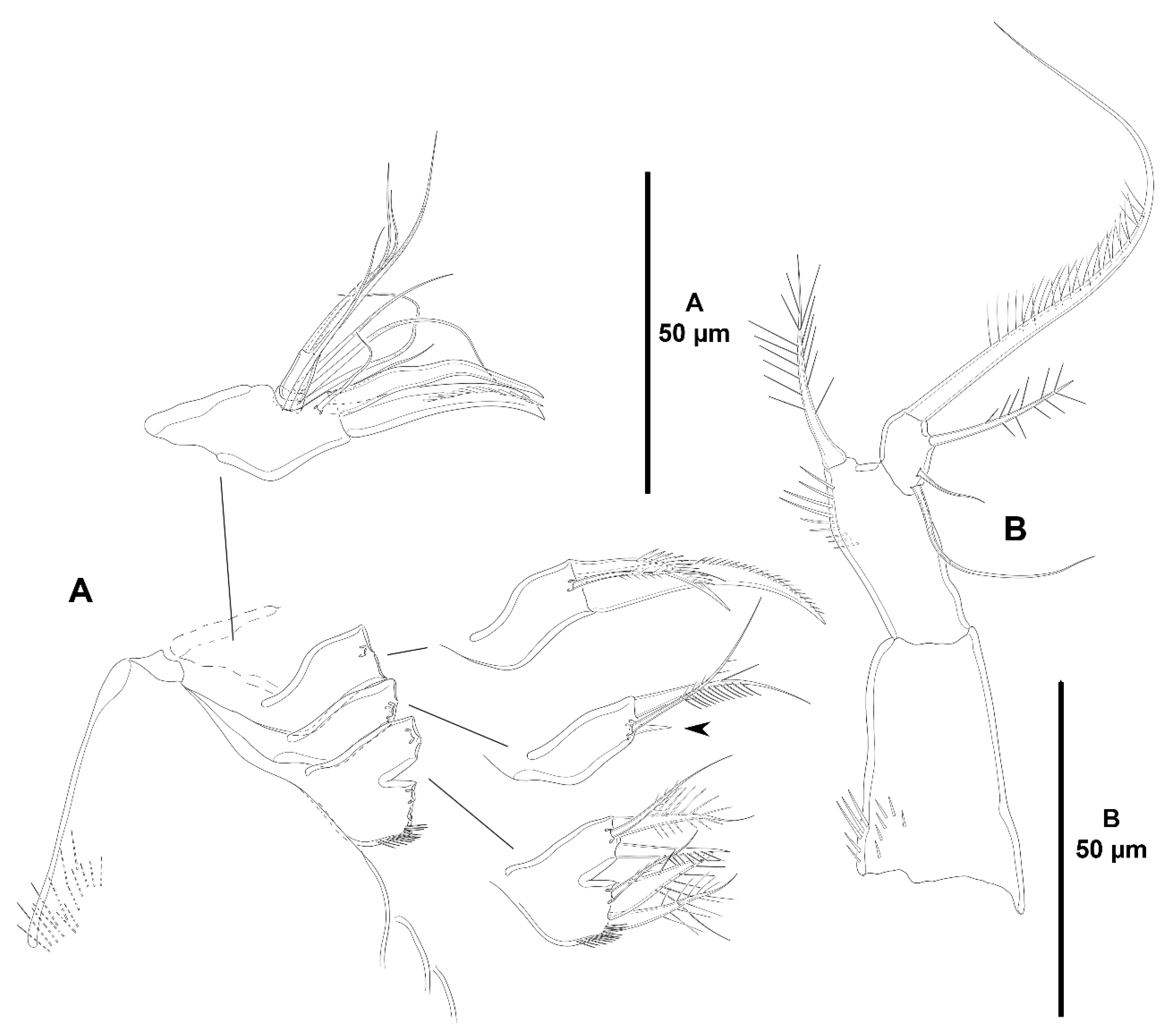 A
50 μm

B

A

B
50 μm