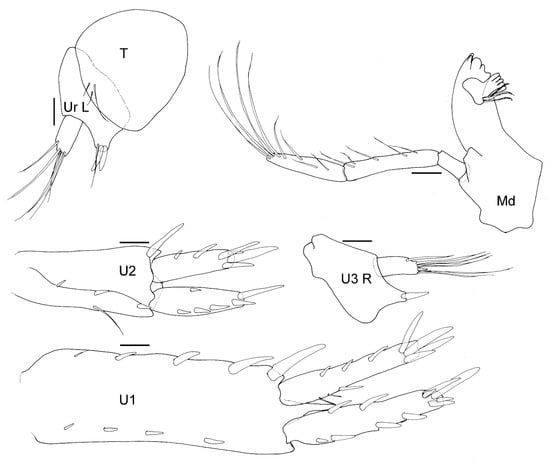 T

Ur L

Md

U2

U3 R

U1