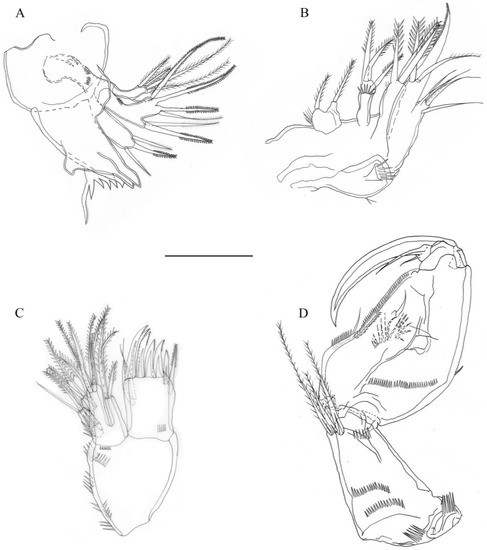 A

B

C

D