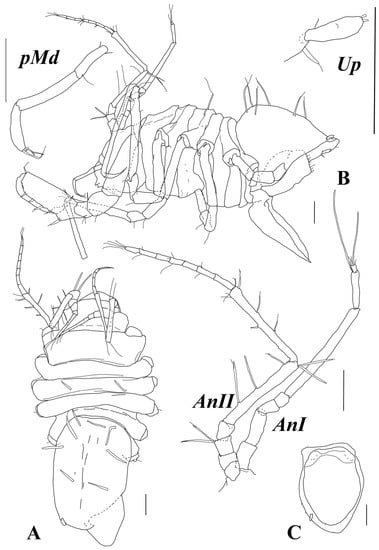 pMd

Up

B

AnII

AnI

A

C