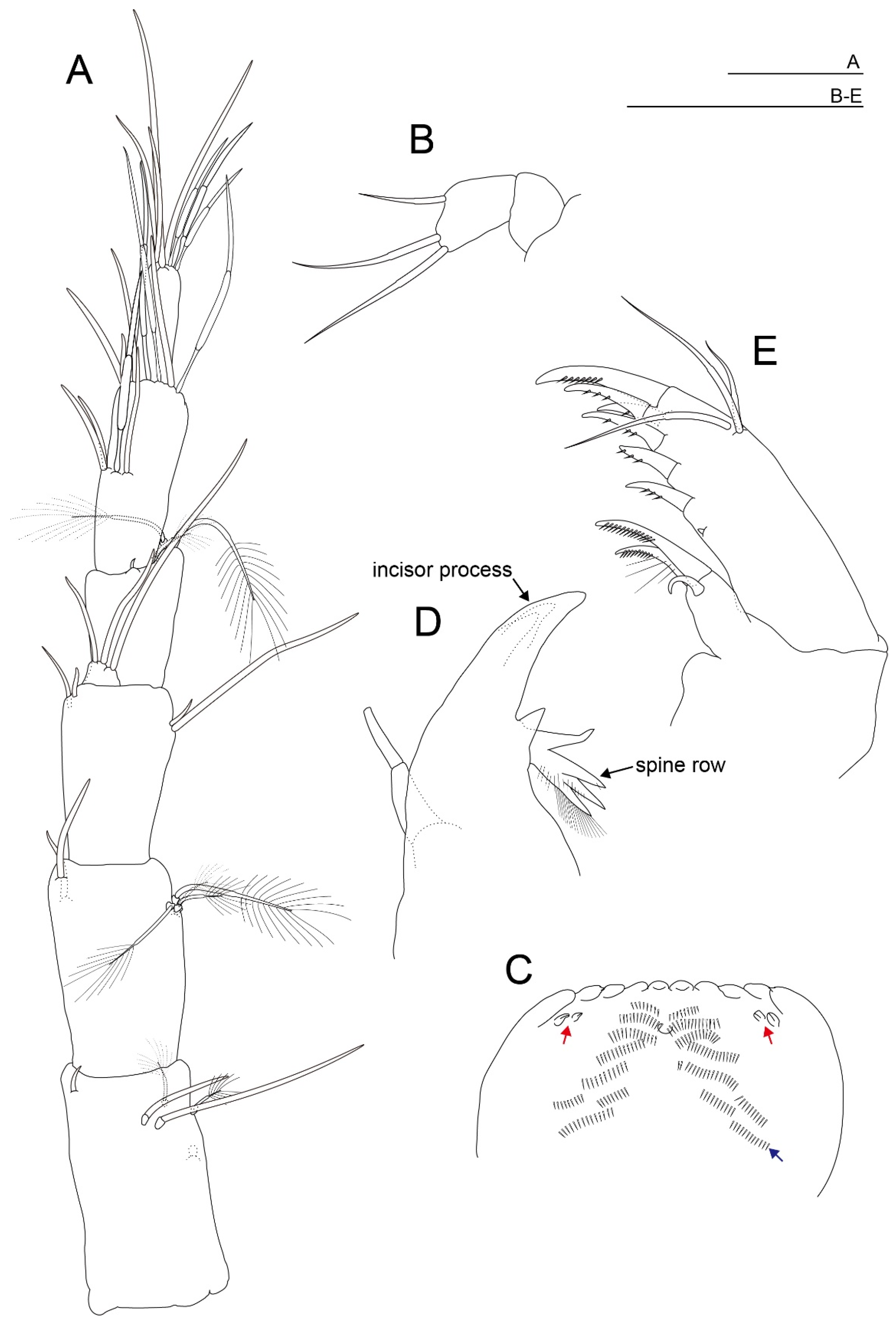 A

A
B-E

B

E

incisor process

D

spine row

C