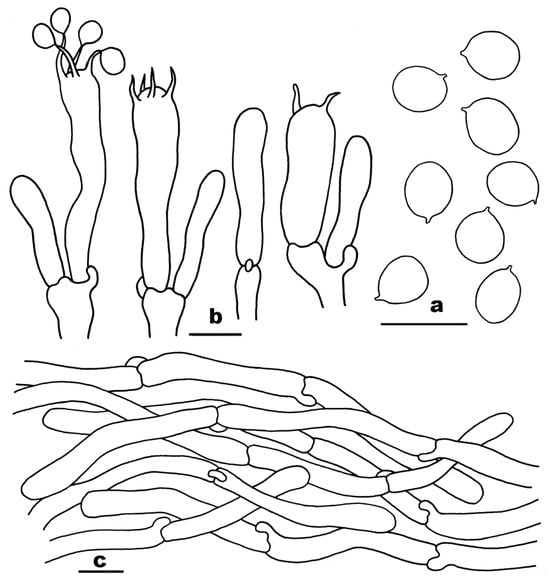 b
a
c