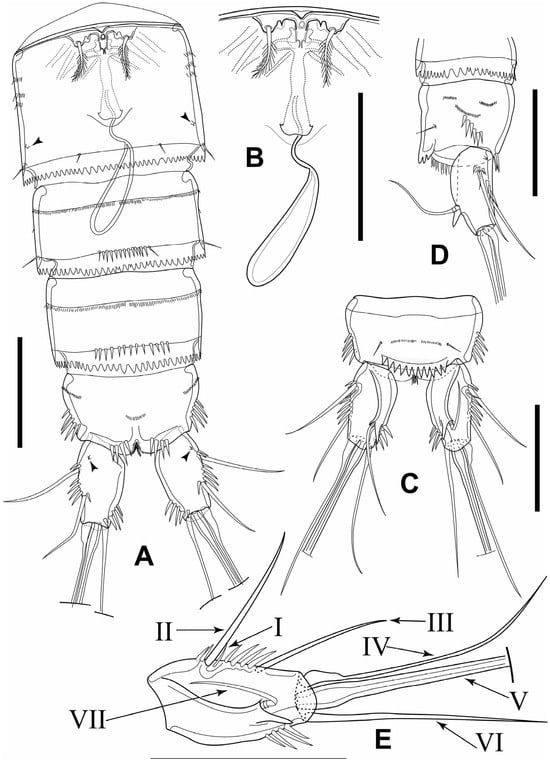 B
D
C
A
II
I
III
IV
V
VII
E
VI