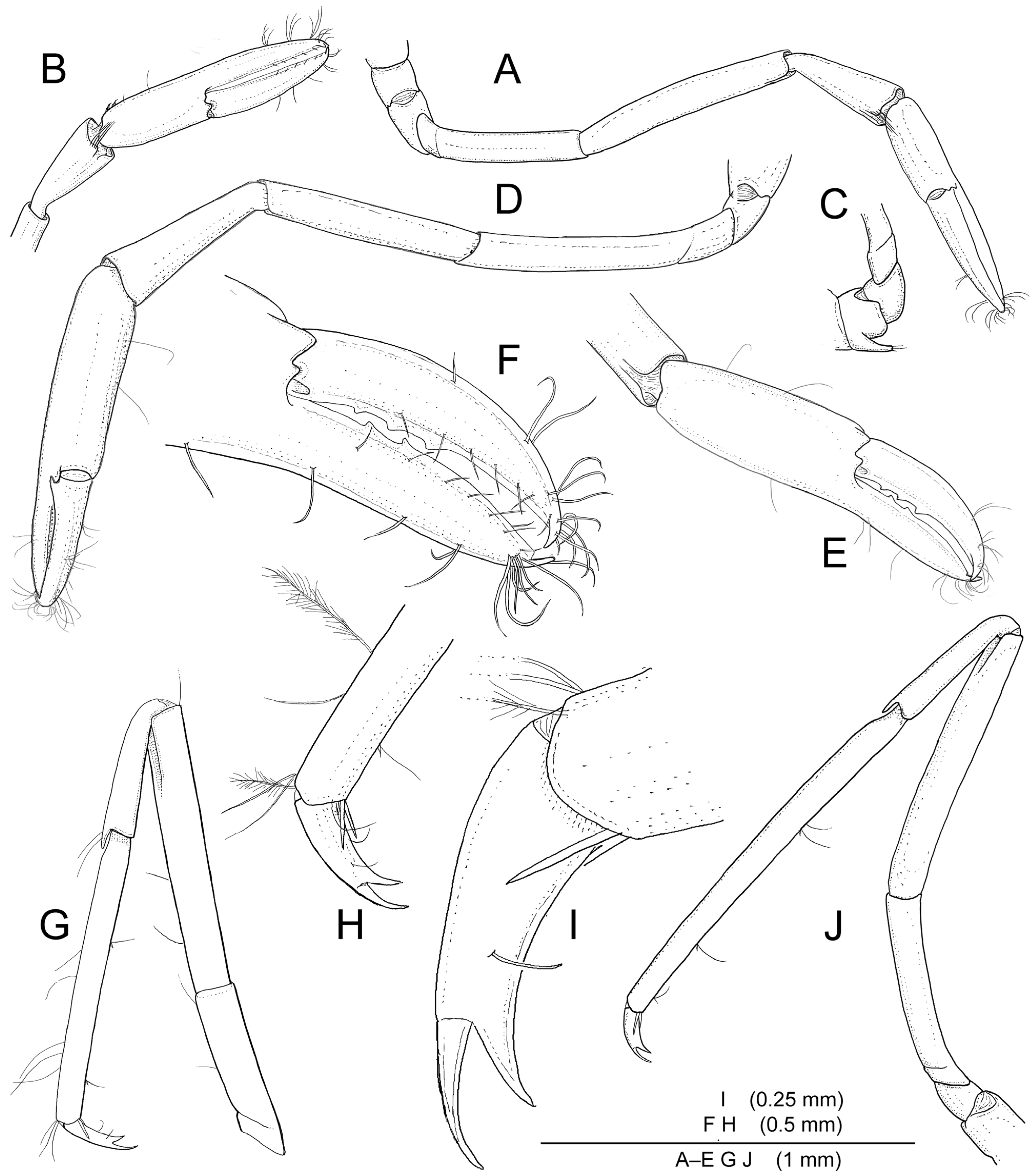 B
A
D
C
F
E
G
H
I
J
I (0.25 mm)
F H (0.5 mm)
A–E G J (1 mm)