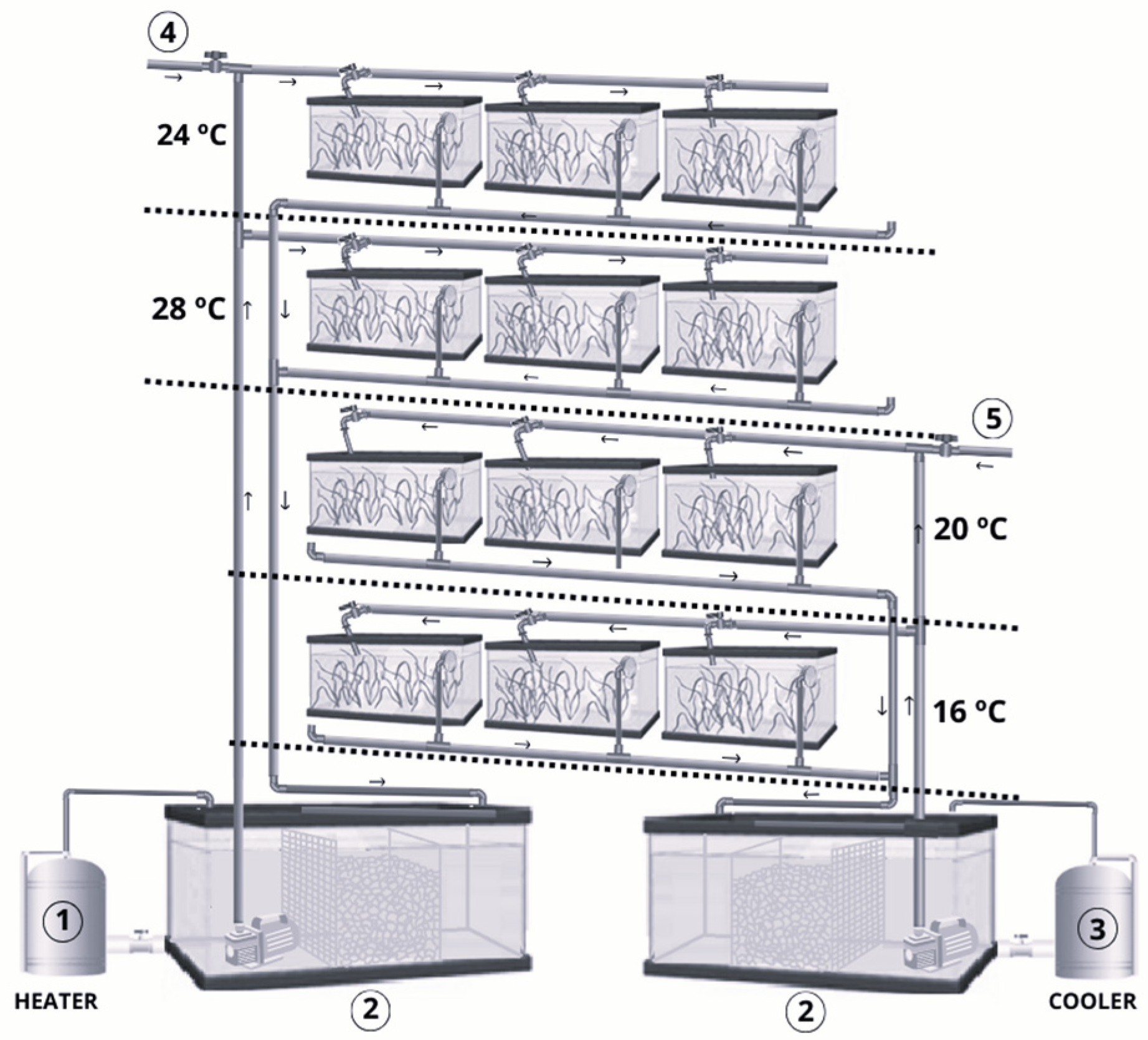 4

24 ºC

28 ºC

5

20 ºC

16 ºC

1

HEATER

2

2

3

COOLER