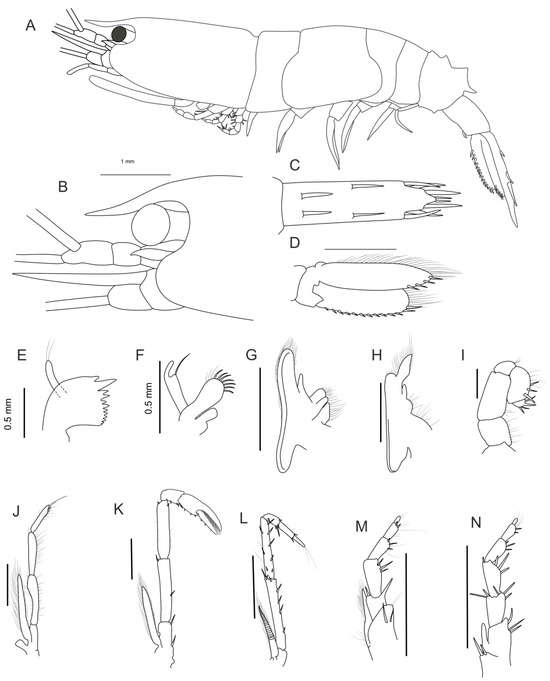 A

1 mm

B

C

D

E

0.5 mm

F

0.5 mm

G

H

I

J

K

L

M

N