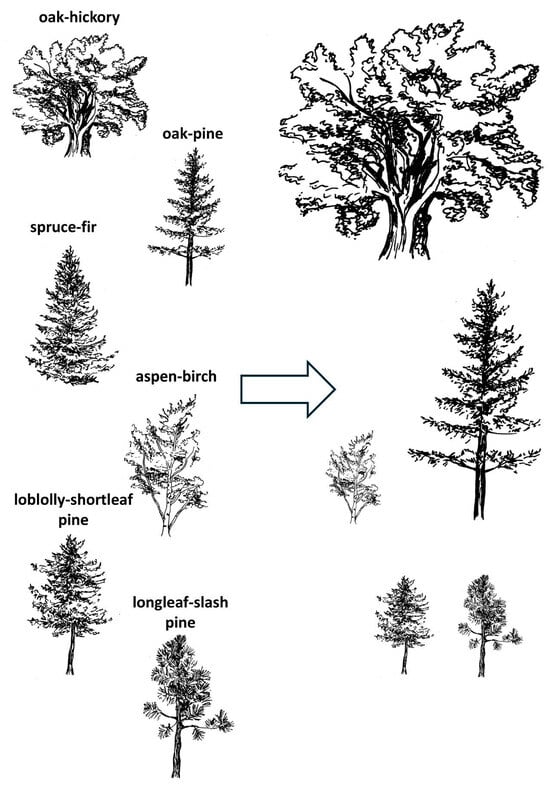 oak-hickory

oak-pine

spruce-fir

aspen-birch

loblolly-shortleaf pine

longleaf-slash pine