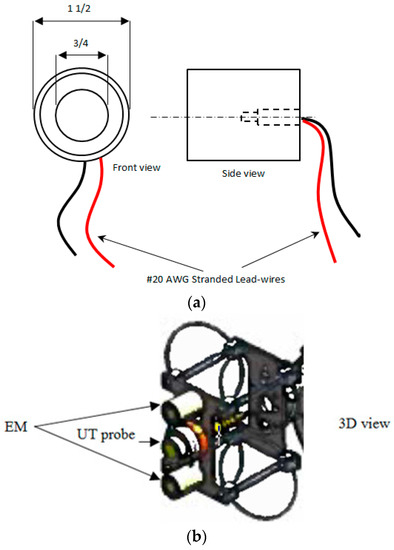 1 1/2

3/4

Front view

Side view

#20 AWG Stranded Lead-wires

(a)

EM

UT probe

3D view

(b)