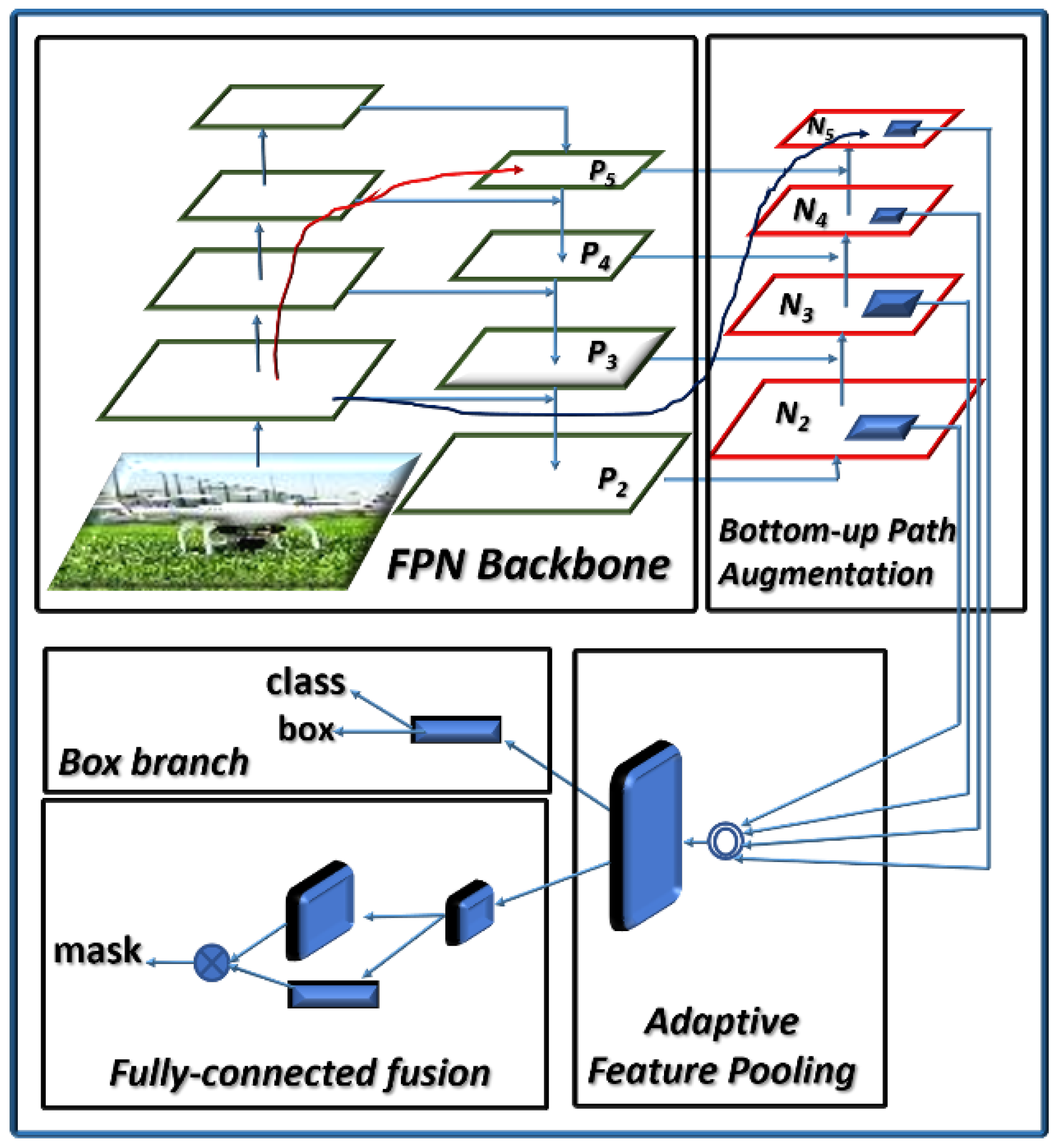 $P_5$
$P_4$
$P_3$
$P_2$
FPN Backbone

$N_5$
$N_4$
$N_3$
$N_2$
Bottom-up Path Augmentation

class
box
Box branch

mask
Fully-connected fusion

Adaptive Feature Pooling