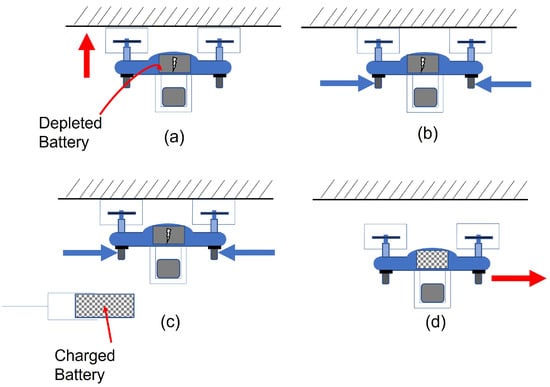 Depleted Battery

(a)

(b)

(c)

Charged Battery

(d)