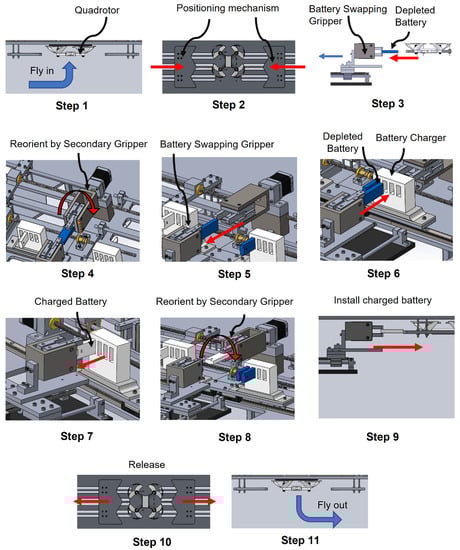 Quadrotor

Fly in

Step 1

Positioning mechanism

Step 2

Battery Swapping Gripper

Depleted Battery

Step 3

Reorient by Secondary Gripper

Step 4

Battery Swapping Gripper

Step 5

Depleted Battery

Battery Charger

Step 6

Charged Battery

Step 7

Reorient by Secondary Gripper

Step 8

Install charged battery

Step 9

Release

Step 10

Fly out

Step 11