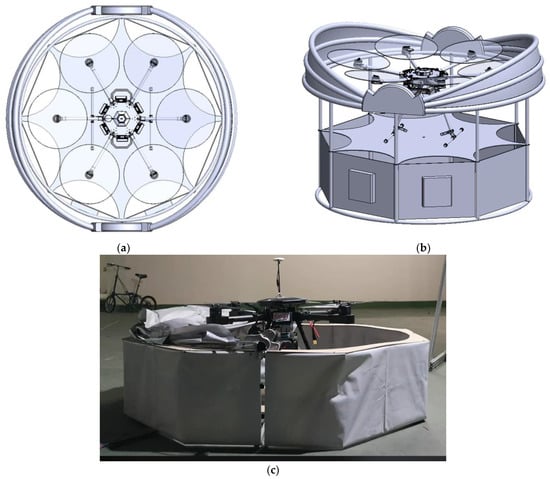 (a)

(b)

(c)