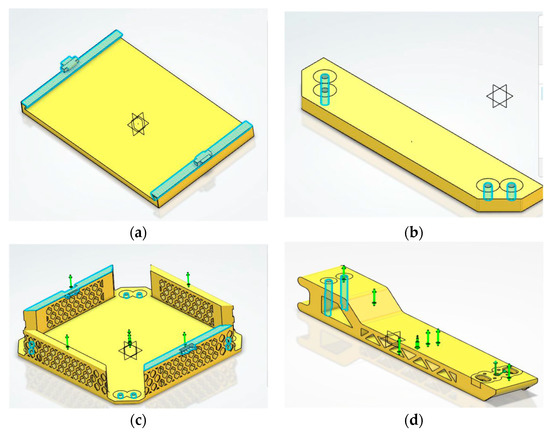 (a)

(b)

(c)

(d)