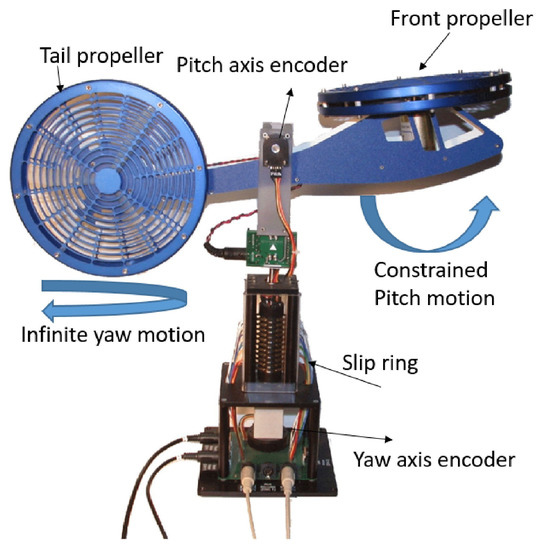 Front propeller

Tail propeller

Pitch axis encoder

Constrained Pitch motion

Infinite yaw motion

Slip ring

Yaw axis encoder