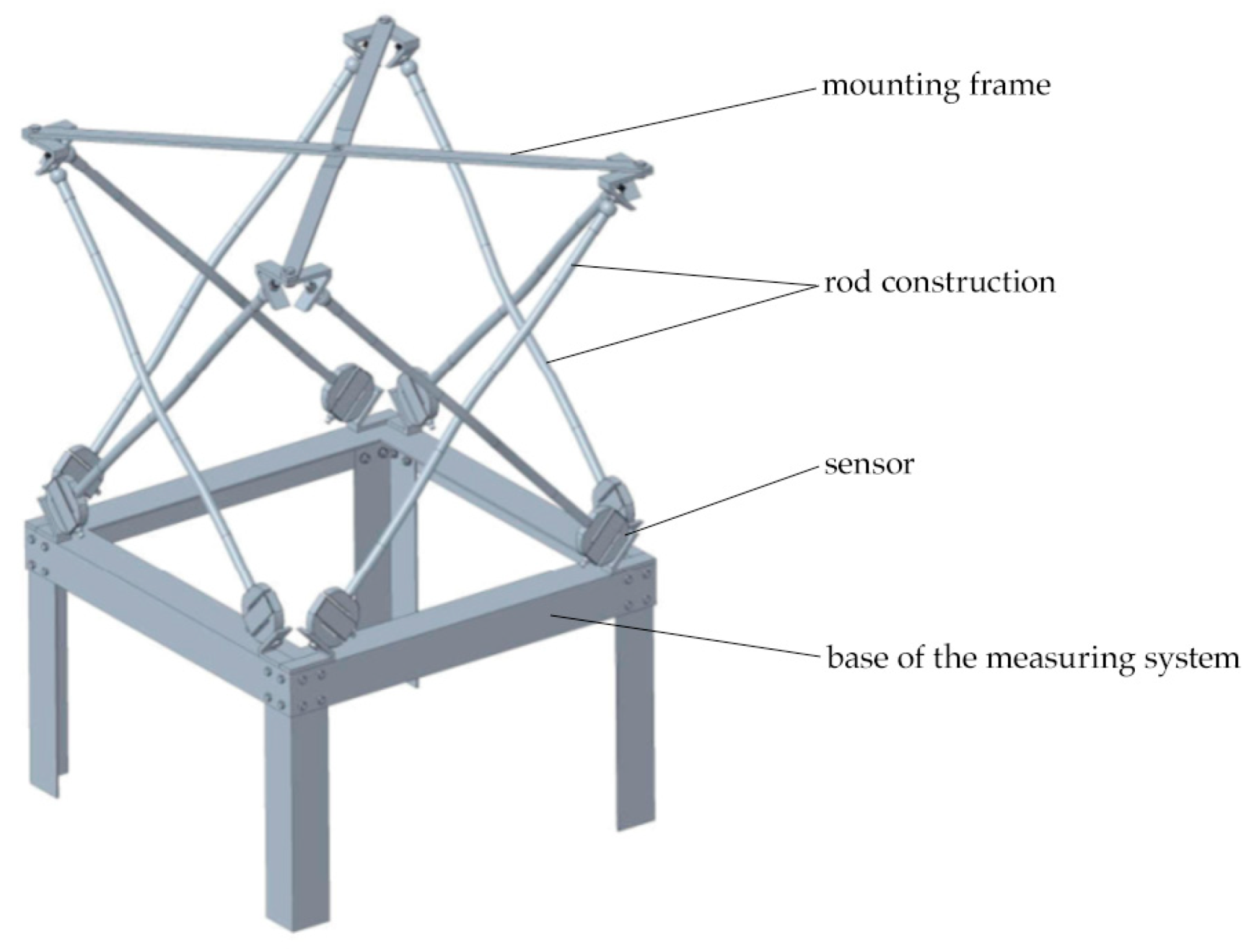 mounting frame

rod construction

sensor

base of the measuring system