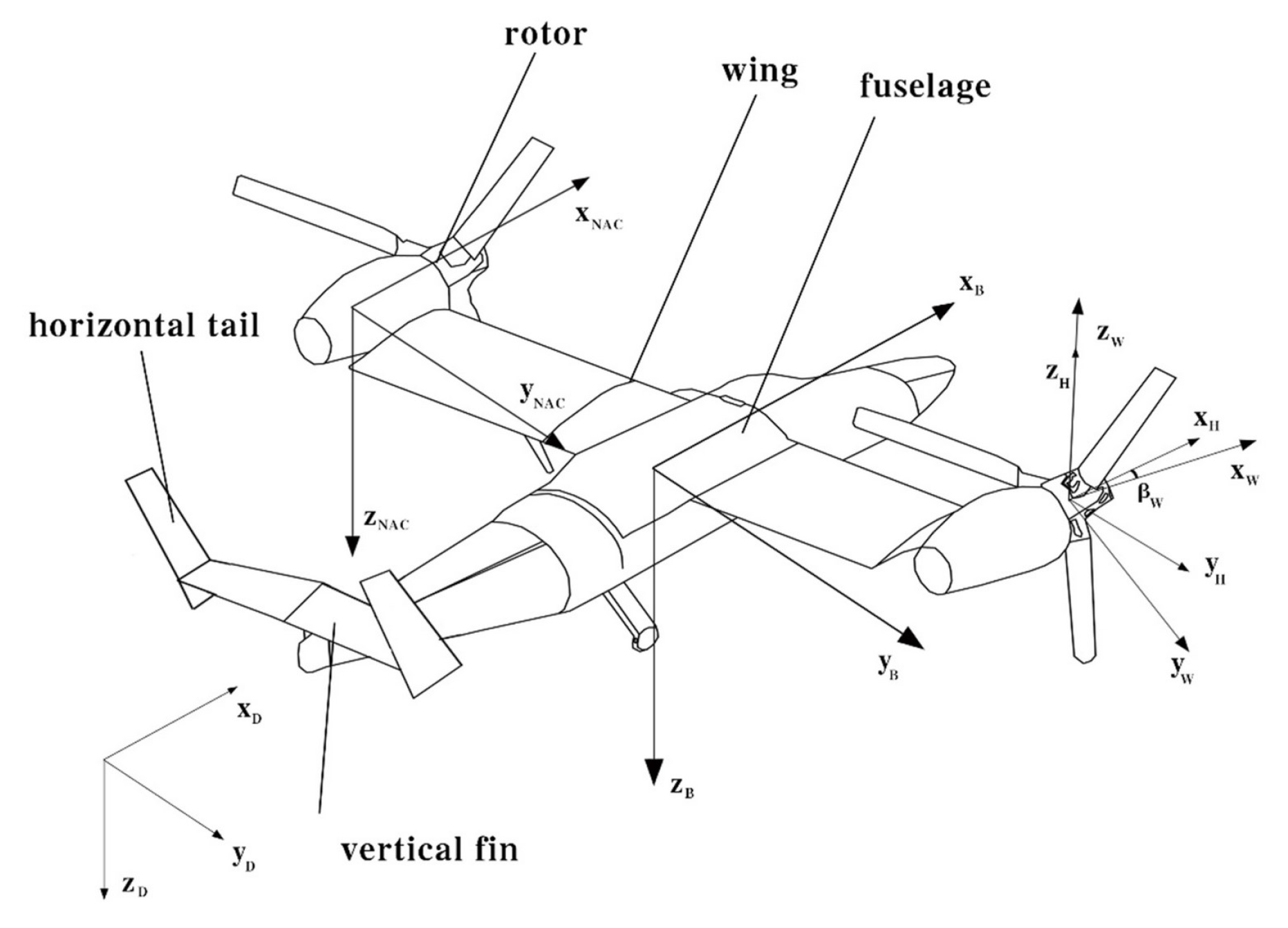 rotor

wing

fuselage

$x_{NAC}$

$x_B$

horizontal tail

$z_W$

$z_H$

$y_{NAC}$

$x_H$

$x_W$

$\beta_W$

$z_{NAC}$

$y_H$

$y_B$

$y_W$

$x_D$

$z_B$

$y_D$

vertical fin

$z_D$