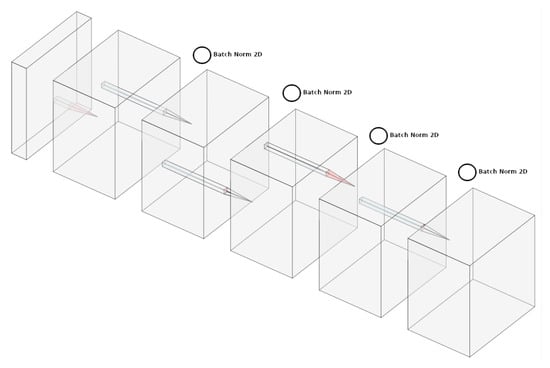 Batch Norm 2D

Batch Norm 2D

Batch Norm 2D

Batch Norm 2D