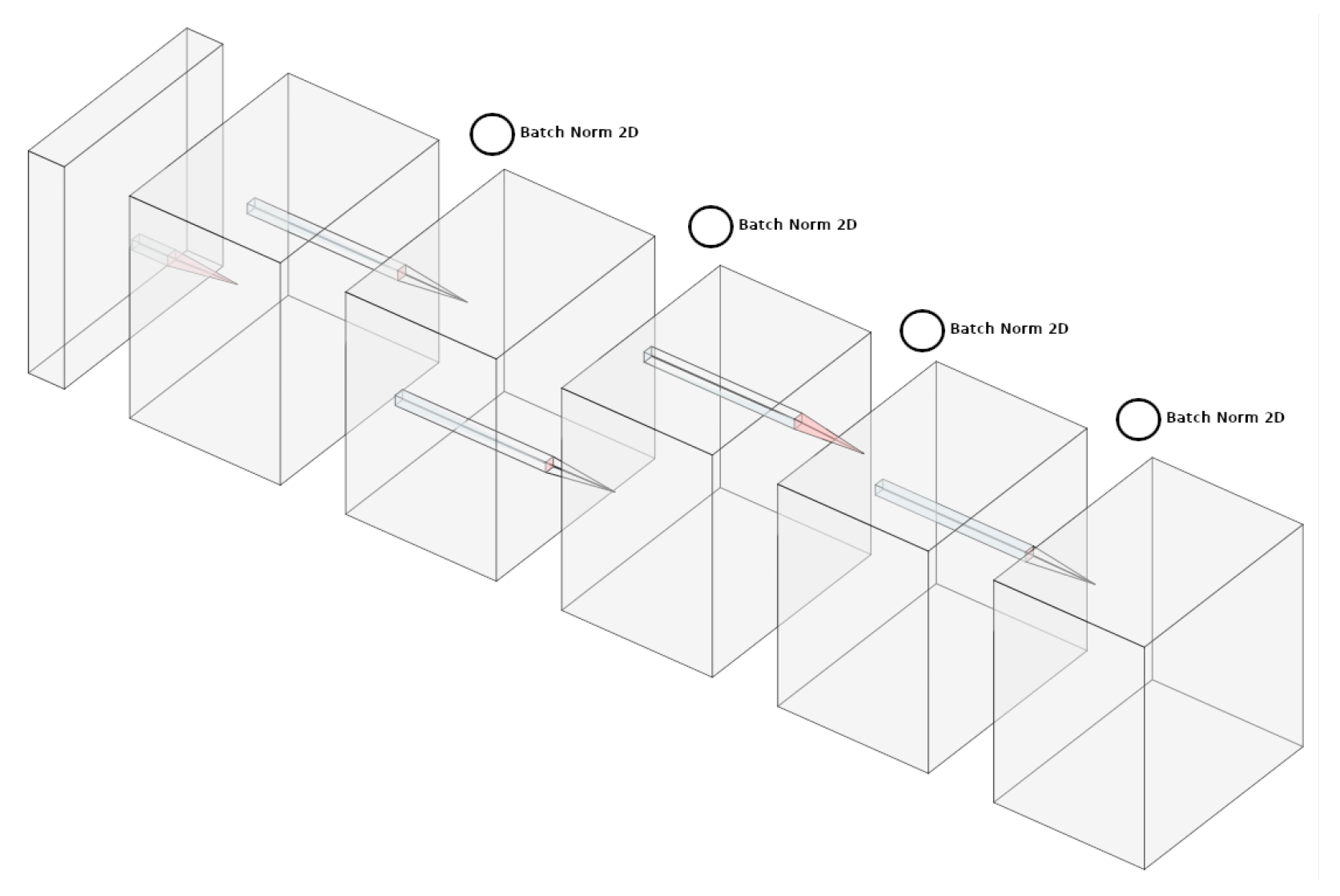 Batch Norm 2D

Batch Norm 2D

Batch Norm 2D

Batch Norm 2D