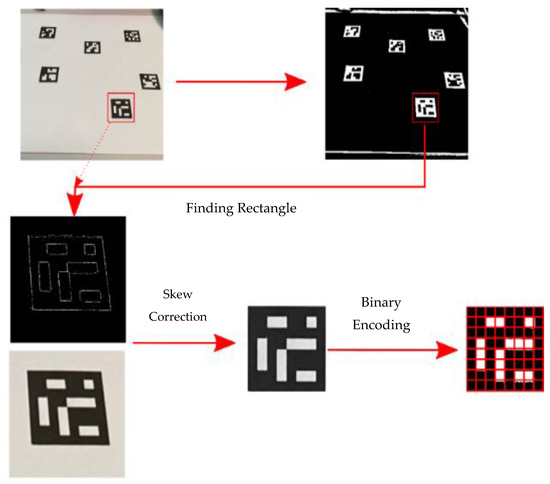 Finding Rectangle

Skew Correction

Binary Encoding