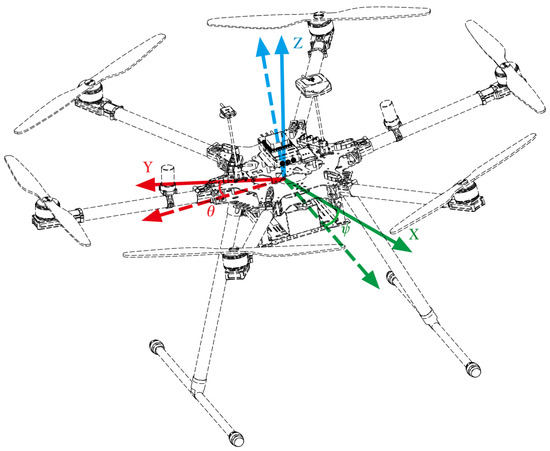 Z
Y
$\theta$
$\psi$
X