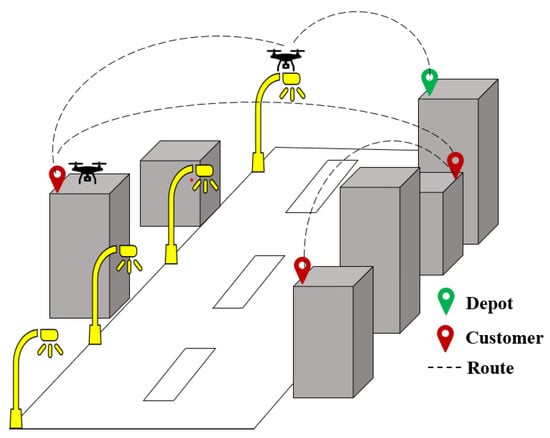 Depot
Customer
Route