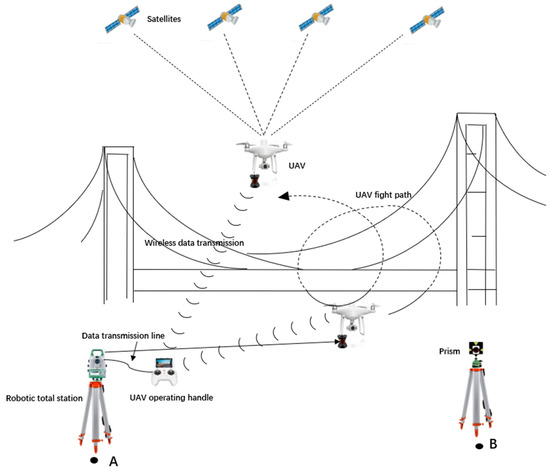 Satellites

UAV

UAV fight path

Wireless data transmission

Data transmission line

Prism

Robotic total station

UAV operating handle

A

B