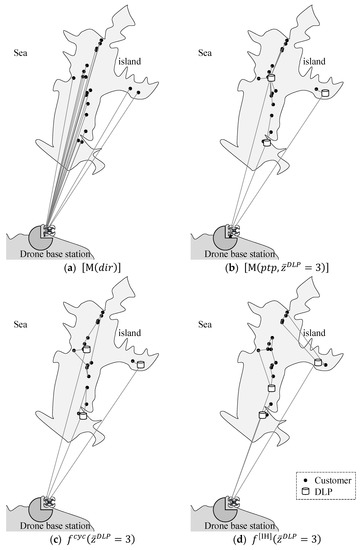 Sea

island

Drone base station

(a) $[\mathrm{M}(dir)]$

Sea

island

Drone base station

(b) $[\mathrm{M}(ptp, \bar{z}^{DLP} = 3)]$

Sea

island

Drone base station

(c) $f^{cyc}(\bar{z}^{DLP} = 3)$

Sea

island

Customer

DLP

Drone base station

(d) $f^{[\mathrm{IH}]}(\bar{z}^{DLP} = 3)$