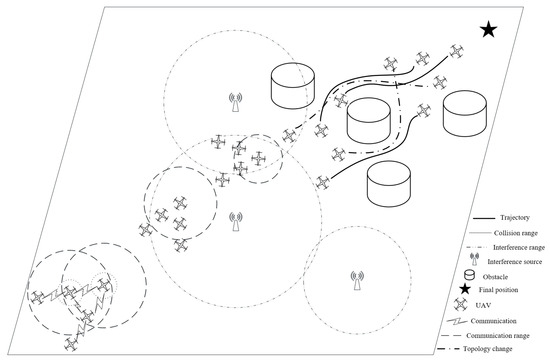 Trajectory
Collision range
Interference range
Interference source
Obstacle
Final position
UAV
Communication
Communication range
Topology change