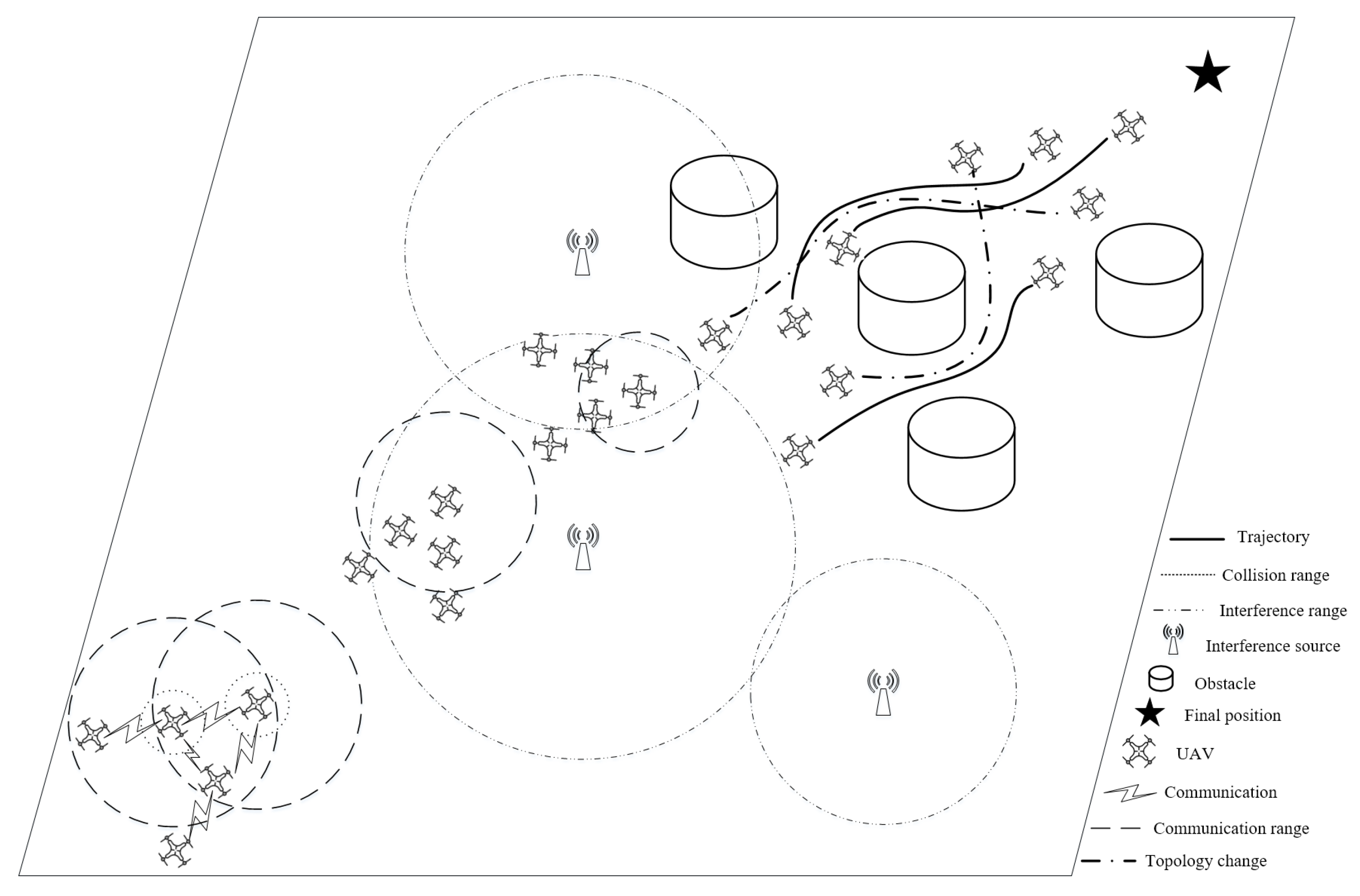 Trajectory
Collision range
Interference range
Interference source
Obstacle
Final position
UAV
Communication
Communication range
Topology change