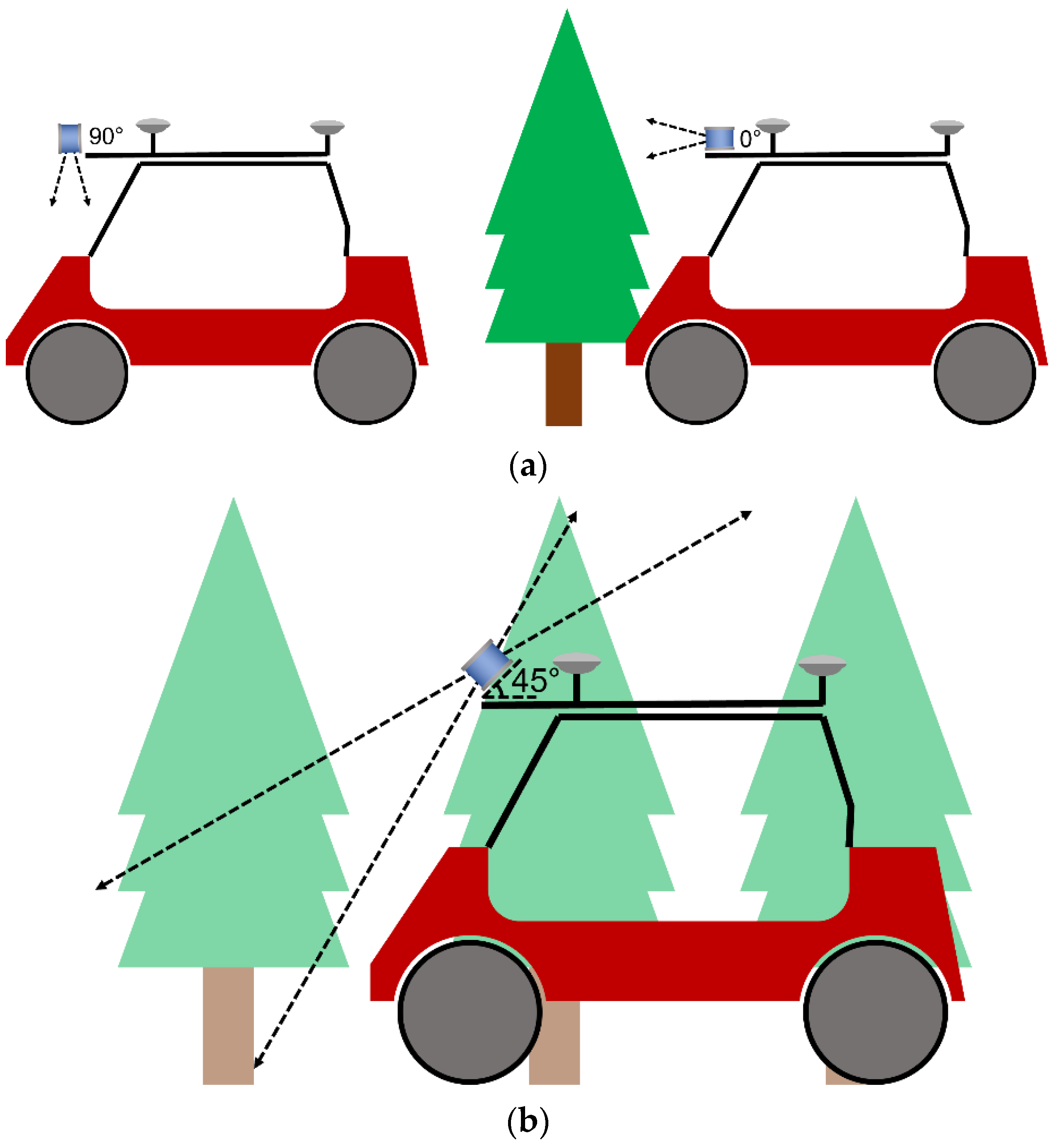 90°

0°

(a)

45°

(b)