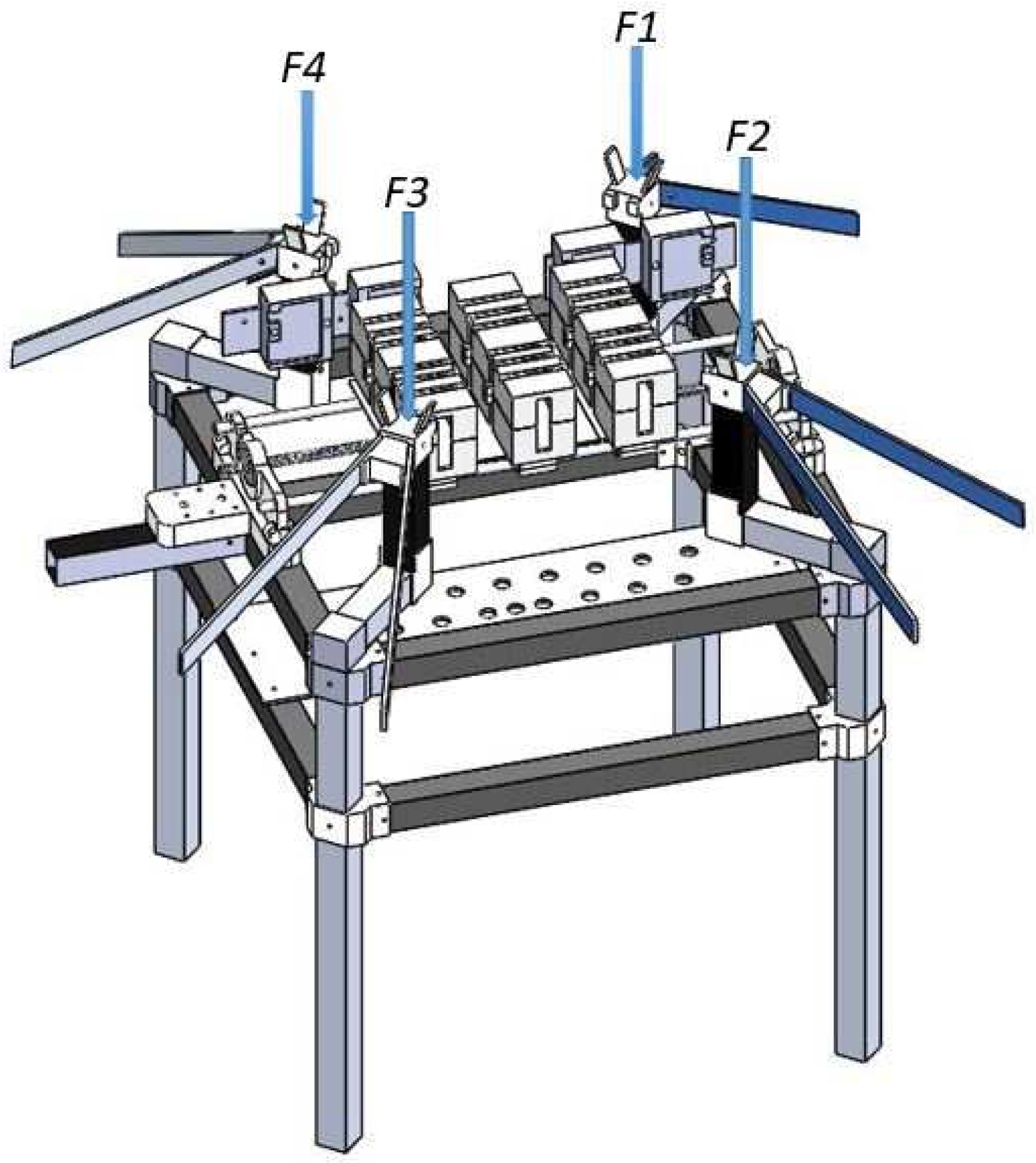 F4
F1
F2
F3