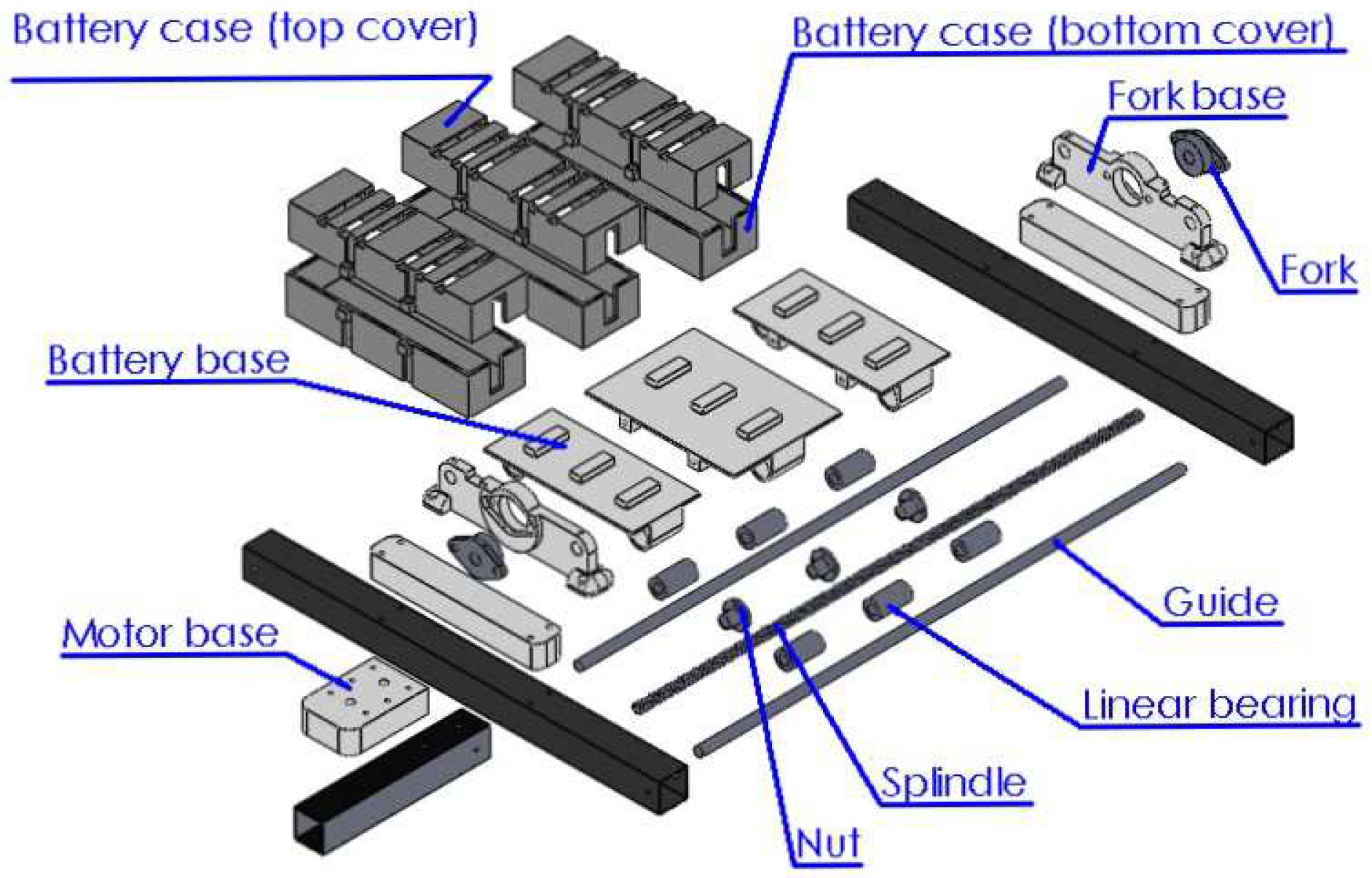 Battery case (top cover)

Battery case (bottom cover)

Fork base

Fork

Battery base

Guide

Motor base

Linear bearing

Splindle

Nut