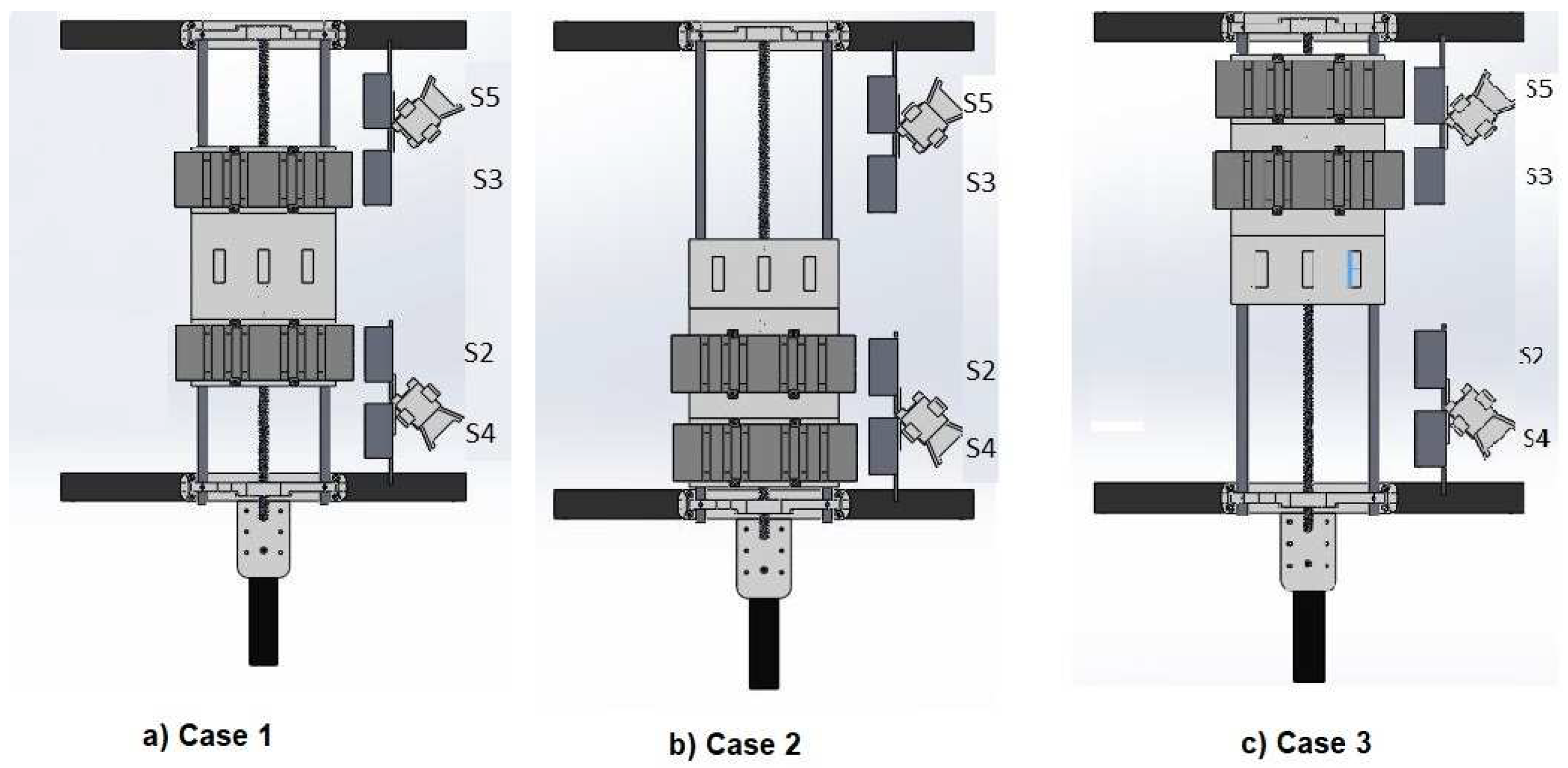 S5
S3
S2
S4

a) Case 1

S5
S3
S2
S4

b) Case 2

S5
S3
S2
S4

c) Case 3