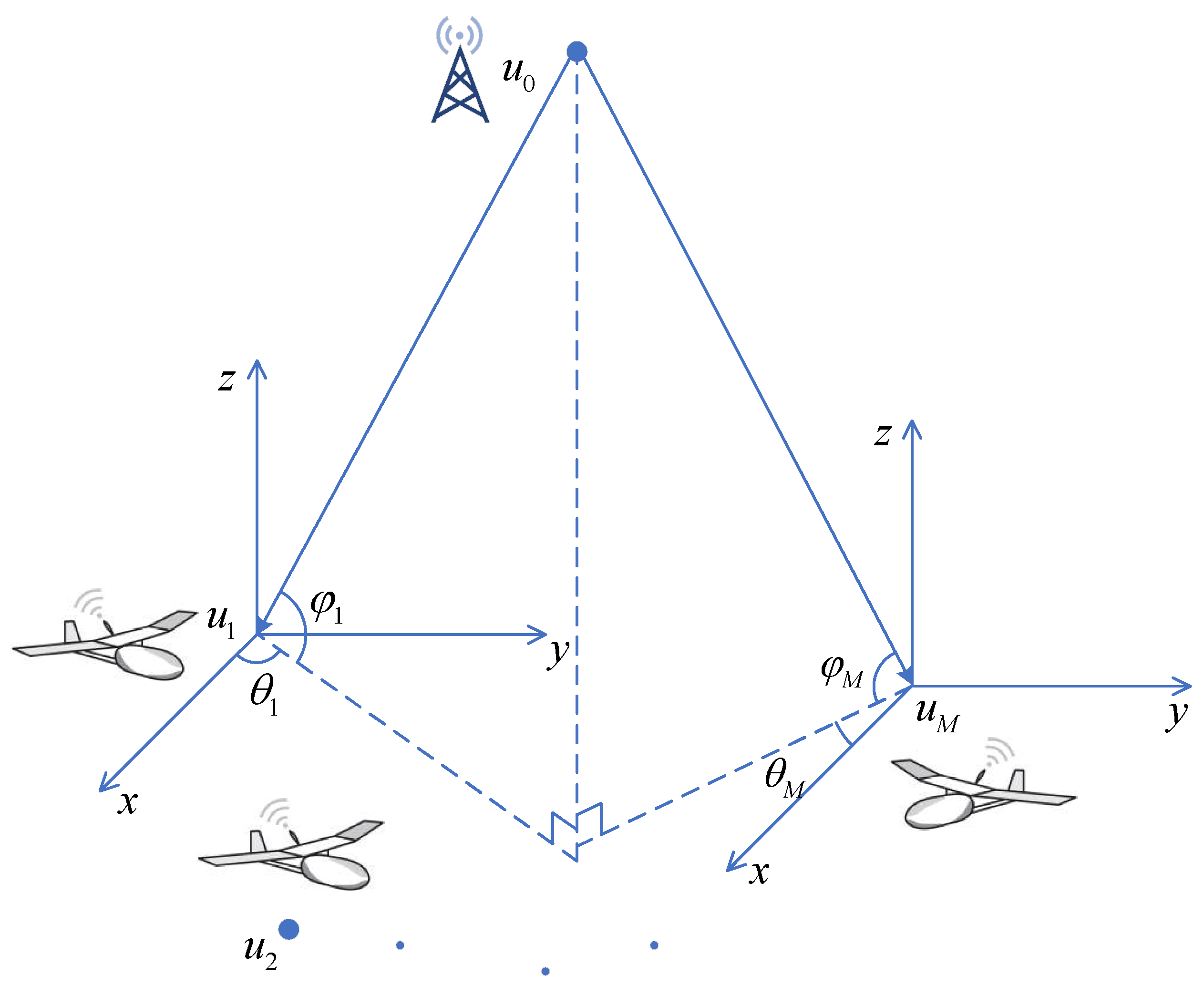 $u_0$

$z$

$z$

$u_1$ $\varphi_1$

$y$

$\theta_1$

$\varphi_M$

$u_M$

$y$

$x$

$\theta_M$

$x$

$u_2$