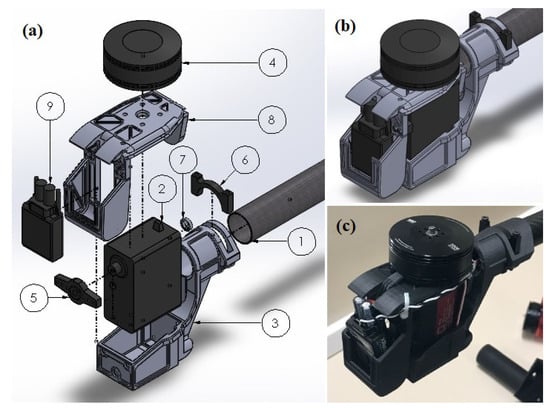 (a)

4

9

8

7

6

2

1

5

3

(b)

(c)