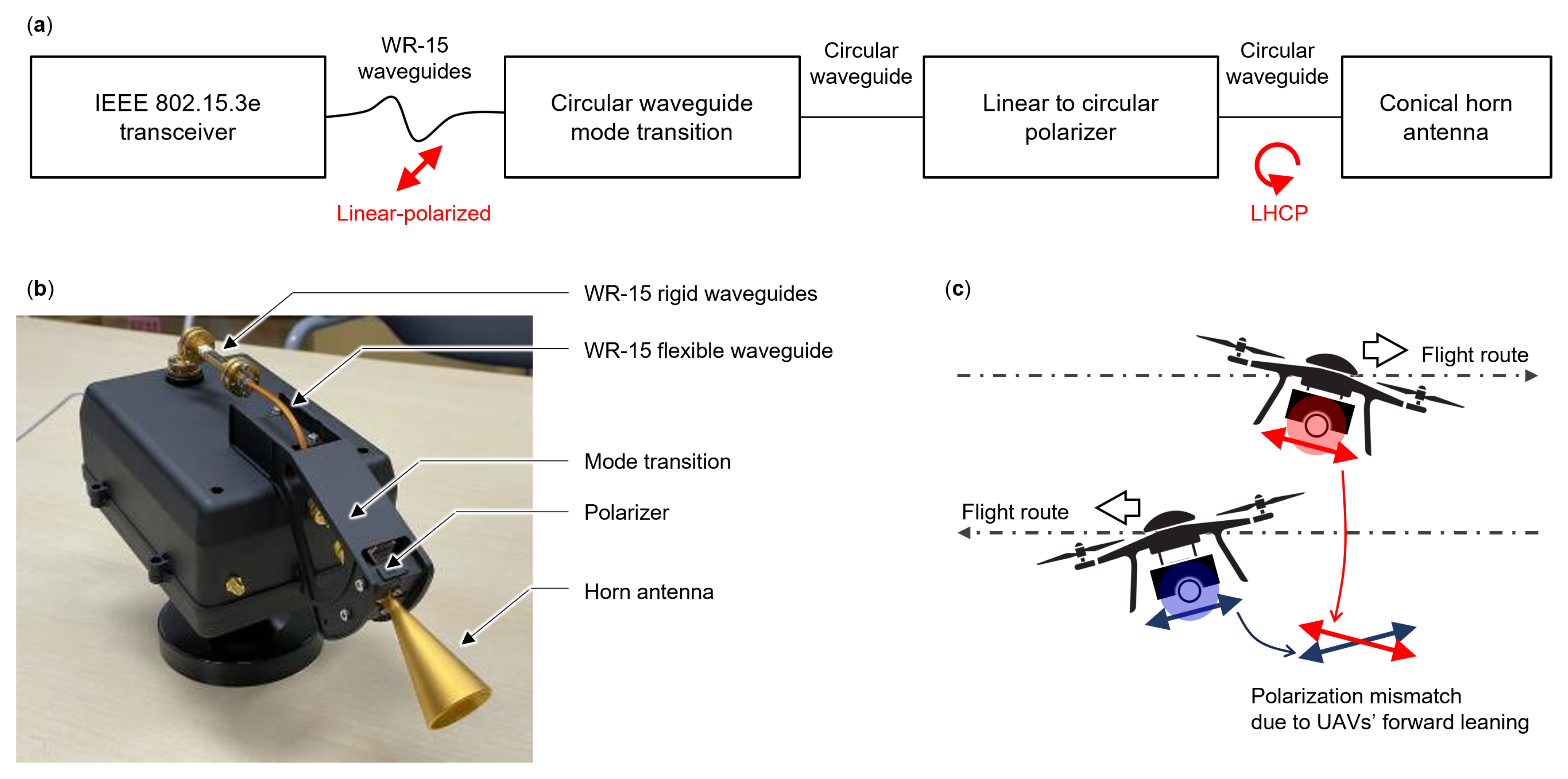 (a)

IEEE 802.15.3e transceiver

WR-15 waveguides

Linear-polarized

Circular waveguide mode transition

Circular waveguide

Linear to circular polarizer

Circular waveguide

LHCP

Conical horn antenna

(b)

WR-15 rigid waveguides

WR-15 flexible waveguide

Mode transition

Polarizer

Horn antenna

(c)

Flight route

Flight route

Polarization mismatch due to UAVs' forward leaning