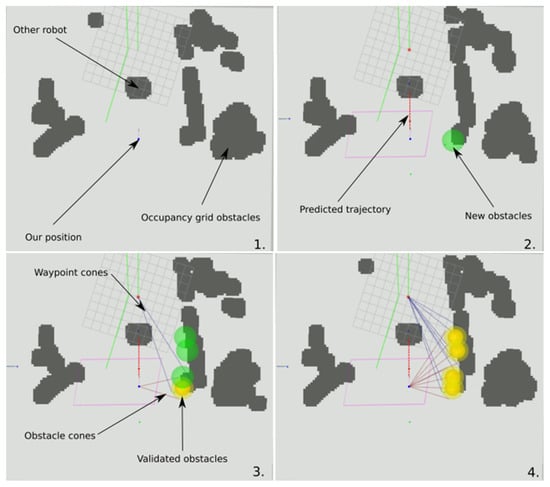 Other robot

Our position

Occupancy grid obstacles

1.

Predicted trajectory

New obstacles

2.

Waypoint cones

Obstacle cones

Validated obstacles

3.

4.