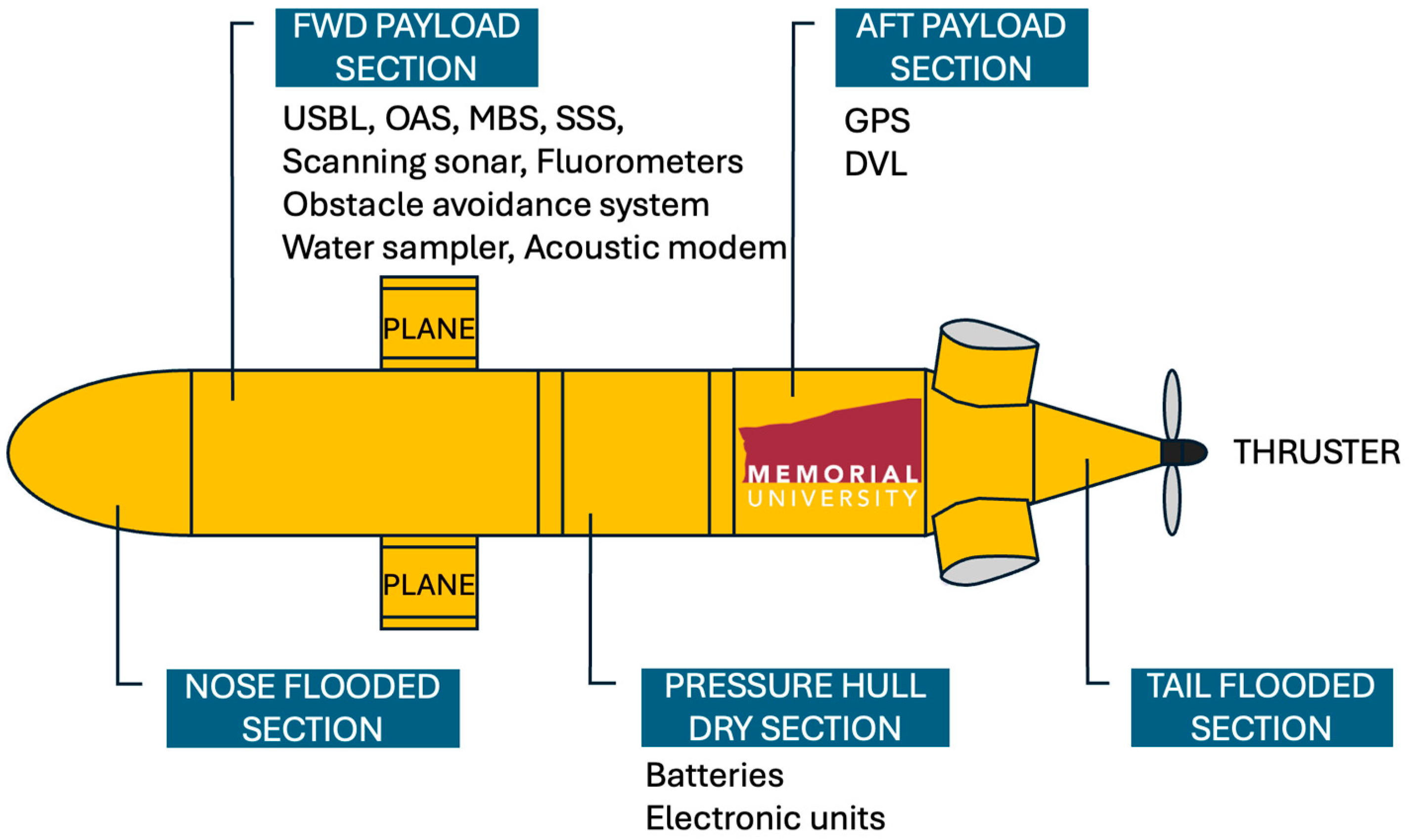 FWD PAYLOAD SECTION

USBL, OAS, MBS, SSS,
Scanning sonar, Fluorometers
Obstacle avoidance system
Water sampler, Acoustic modem

AFT PAYLOAD SECTION

GPS
DVL

PLANE

MEMORIAL
UNIVERSITY

THRUSTER

PLANE

NOSE FLOODED SECTION

PRESSURE HULL DRY SECTION

Batteries
Electronic units

TAIL FLOODED SECTION