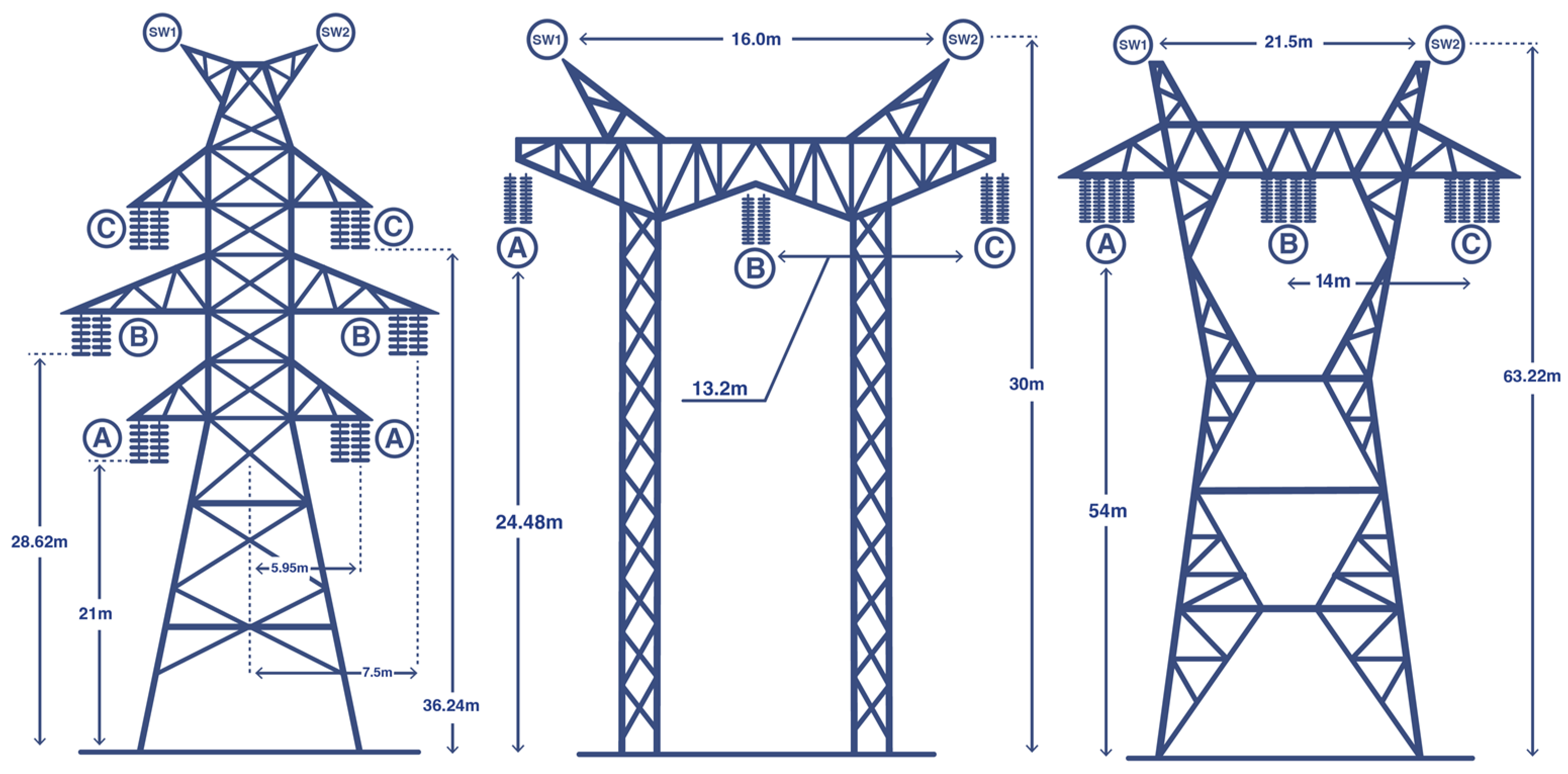 SW1 SW2

C C

B B

A A

28.62m

21m

5.95m

7.5m

36.24m

SW1 16.0m SW2

A

B

C

13.2m

24.48m

30m

SW1 21.5m SW2

A B C

14m

54m

63.22m