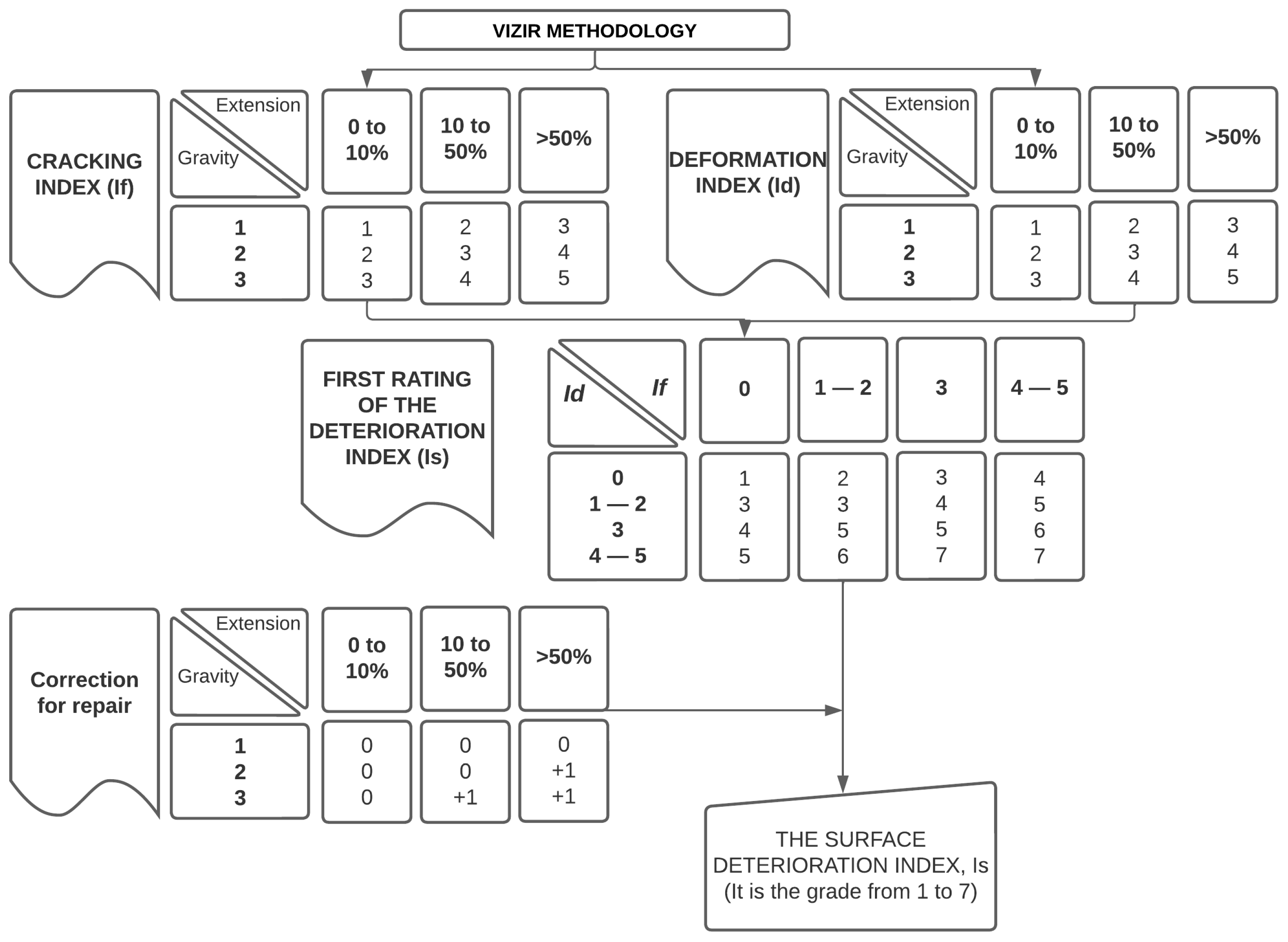 VIZIR METHODOLOGY

CRACKING INDEX (If)

| Extension / Gravity | 0 to 10% | 10 to 50% | >50% |
|---|---|---|---|
| 1 | 1 | 2 | 3 |
| 2 | 2 | 3 | 4 |
| 3 | 3 | 4 | 5 |

DEFORMATION INDEX (Id)

| Extension / Gravity | 0 to 10% | 10 to 50% | >50% |
|---|---|---|---|
| 1 | 1 | 2 | 3 |
| 2 | 2 | 3 | 4 |
| 3 | 3 | 4 | 5 |

FIRST RATING OF THE DETERIORATION INDEX (Is)

| Id / If | 0 | 1 — 2 | 3 | 4 — 5 |
|---|---|---|---|---|
| 0 | 1 | 2 | 3 | 4 |
| 1 — 2 | 3 | 3 | 4 | 5 |
| 3 | 4 | 5 | 5 | 6 |
| 4 — 5 | 5 | 6 | 7 | 7 |

Correction for repair

| Extension / Gravity | 0 to 10% | 10 to 50% | >50% |
|---|---|---|---|
| 1 | 0 | 0 | 0 |
| 2 | 0 | 0 | +1 |
| 3 | 0 | +1 | +1 |

THE SURFACE DETERIORATION INDEX, Is (It is the grade from 1 to 7)